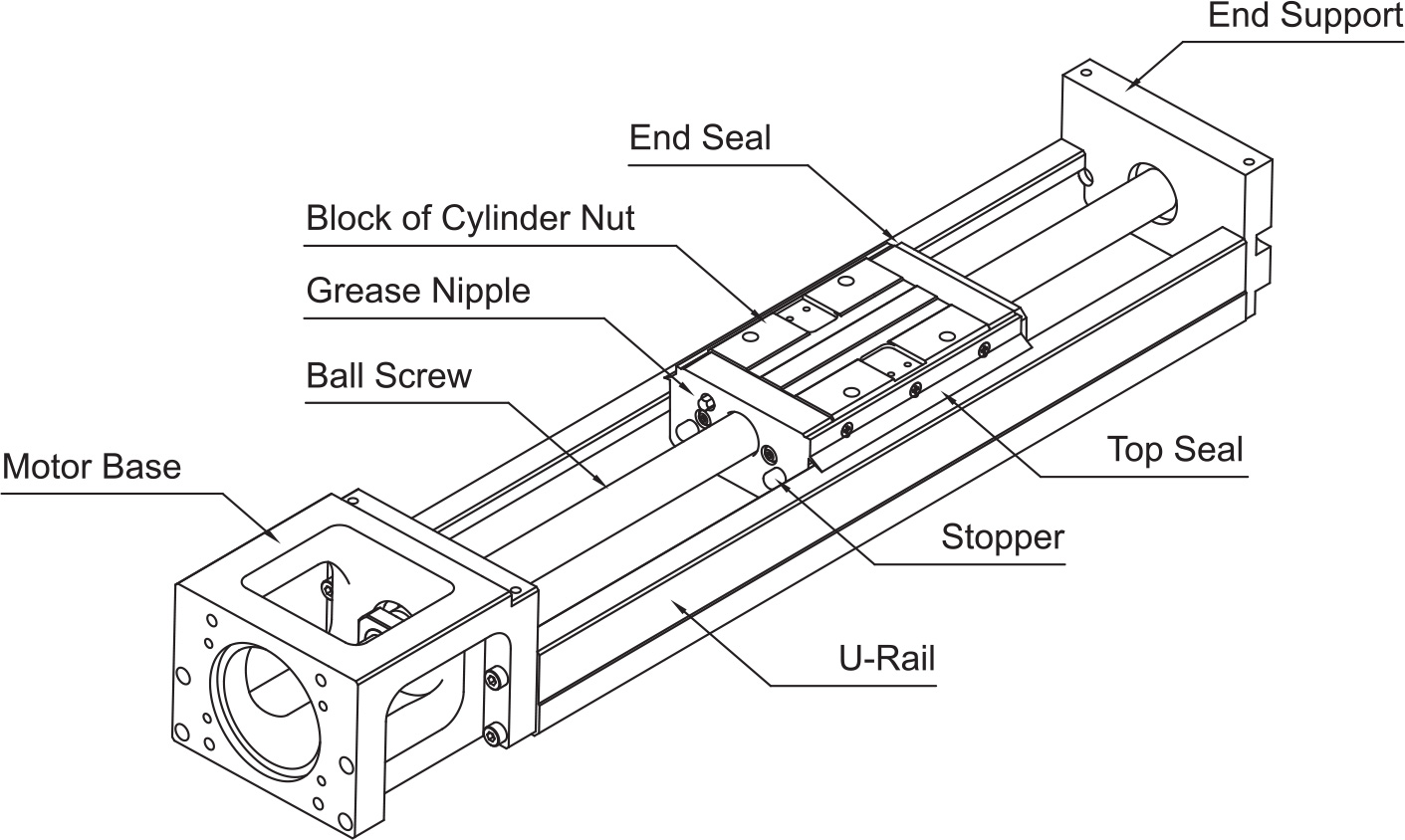 End Support
End Seal
Block of Cylinder Nut
Grease Nipple
Ball Screw
Motor Base
Top Seal
Stopper
U-Rail